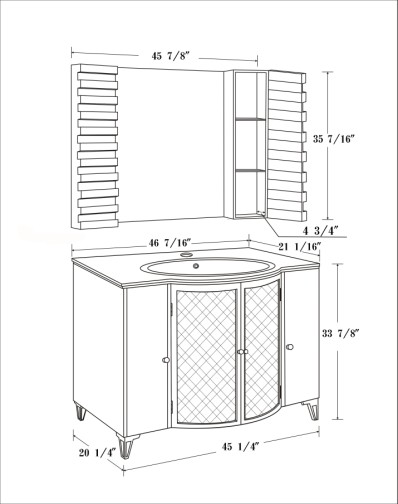 45 7/8″

35 7/16″

4 3/4″

46 7/16″

21 1/16″

33 7/8″

20 1/4″

45 1/4″