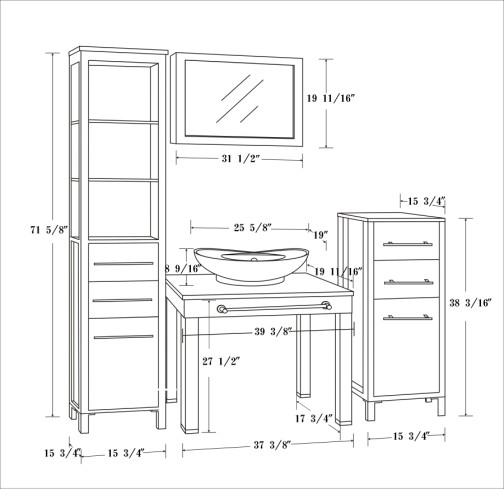 19 11/16"

31 1/2"

15 3/4"

71 5/8"

25 5/8"

19"

8 9/16"

19 11/16"

38 3/16"

39 3/8"

27 1/2"

17 3/4"

15 3/4"

15 3/4"

15 3/4"

37 3/8"