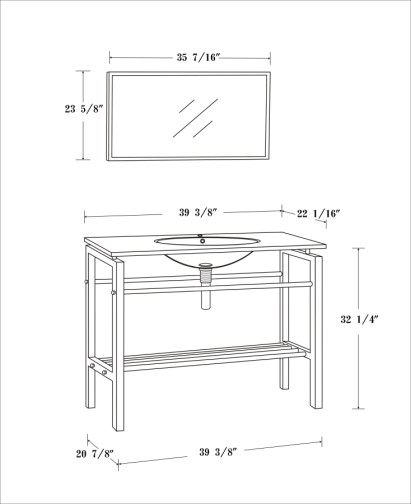 35 7/16″

23 5/8″

39 3/8″

22 1/16″

32 1/4″

20 7/8″

39 3/8″