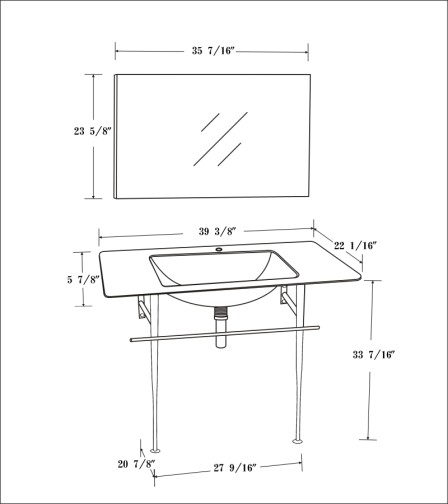 35 7/16"

23 5/8"

39 3/8"

22 1/16"

5 7/8"

33 7/16"

20 7/8"

27 9/16"