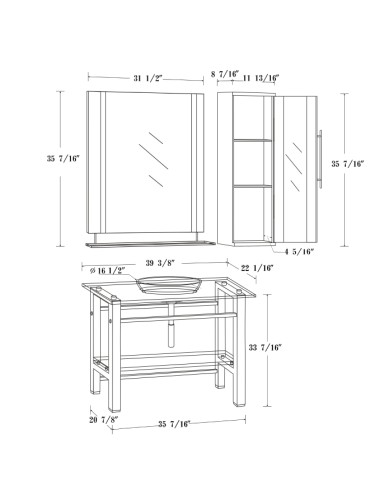 31 1/2"

8 7/16" 11 13/16"

35 7/16"

35 7/16"

4 5/16"

39 3/8"

ø 16 1/2"

22 1/16"

33 7/16"

20 7/8"

35 7/16"